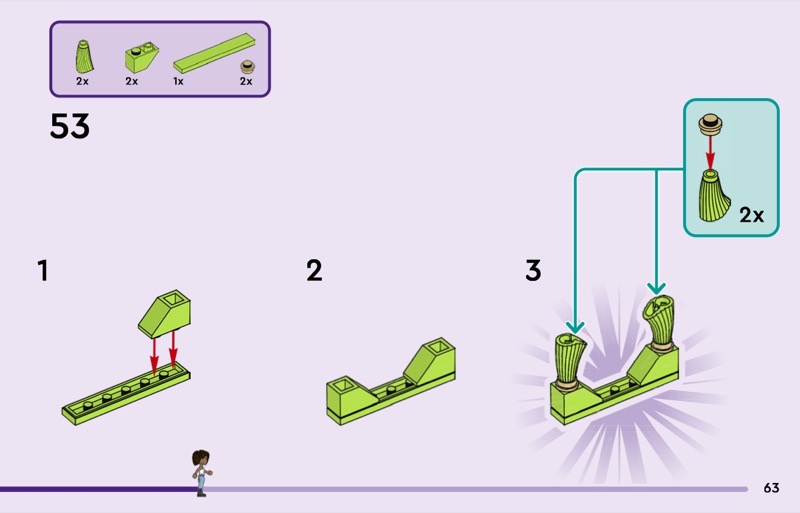 2x 2x 1x 2x

53

2x

1

2

3

63