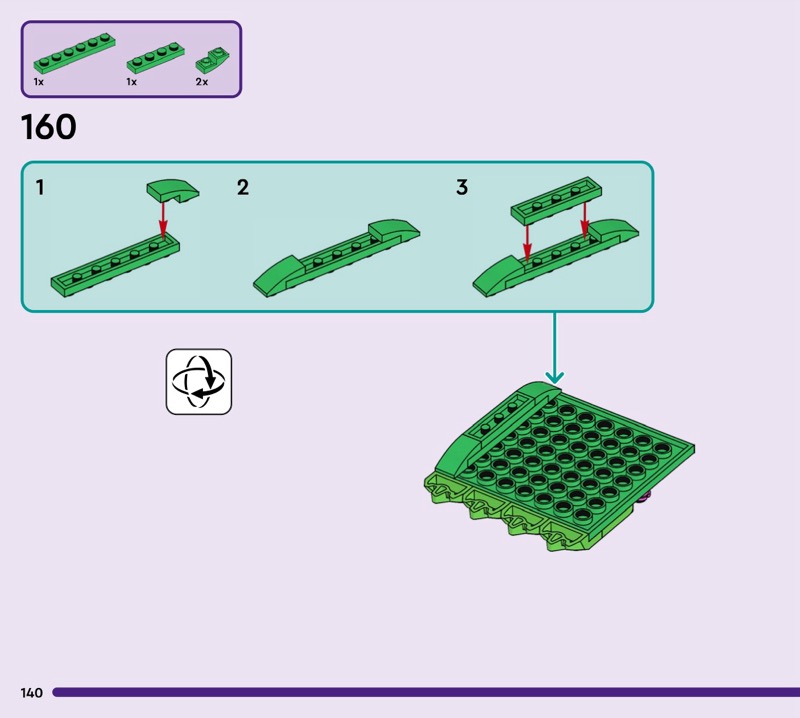 1x 1x 2x

160

1

2

3

140