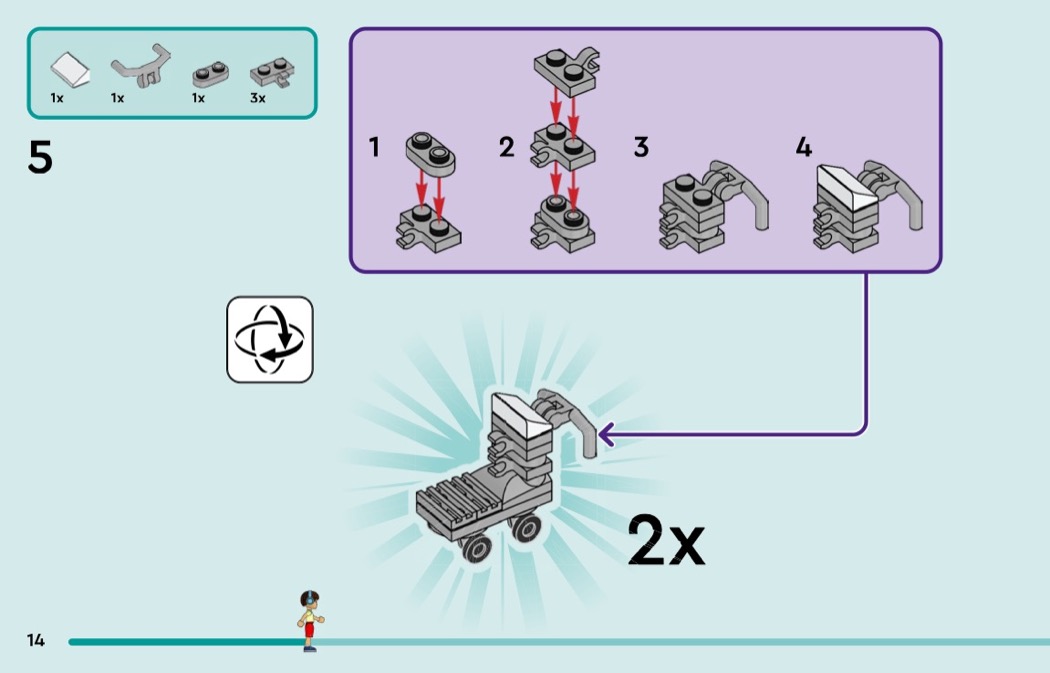 1x 1x 1x 3x

5

1 2 3 4

2x

14