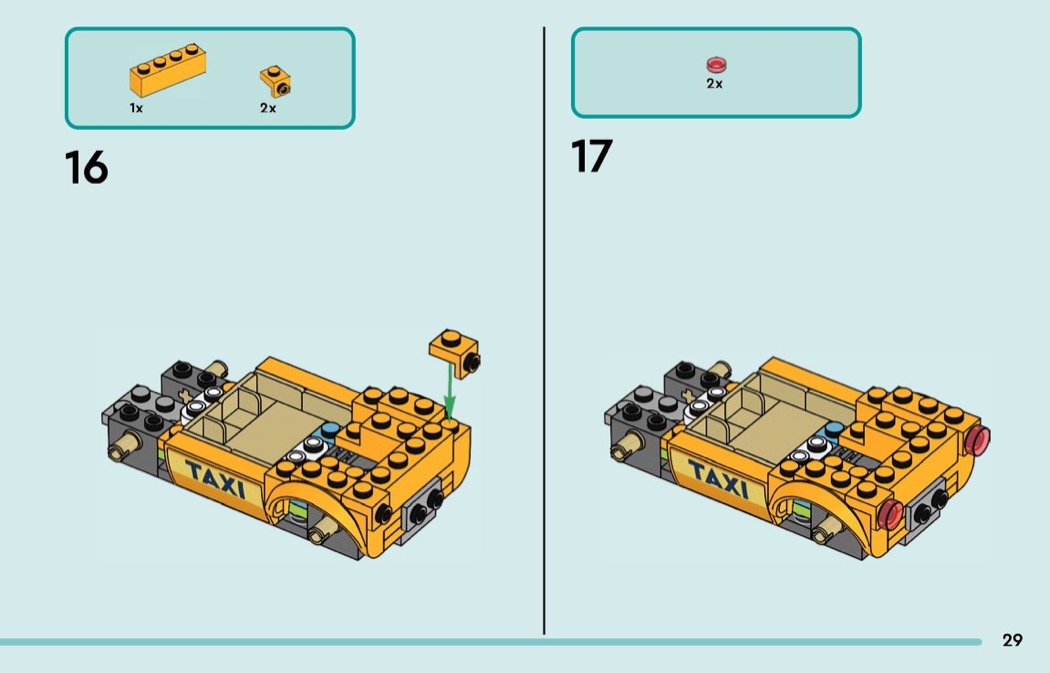 1x 2x

16

TAXI

2x

17

TAXI

29