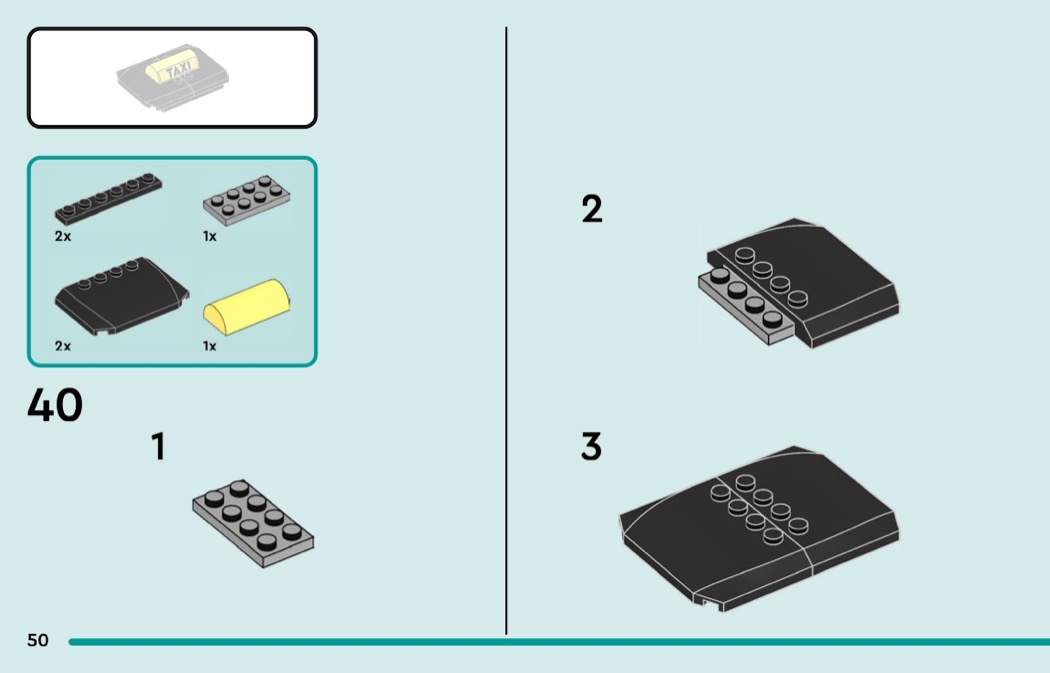 TAXI

2x

1x

2x

1x

40

1

2

3

50