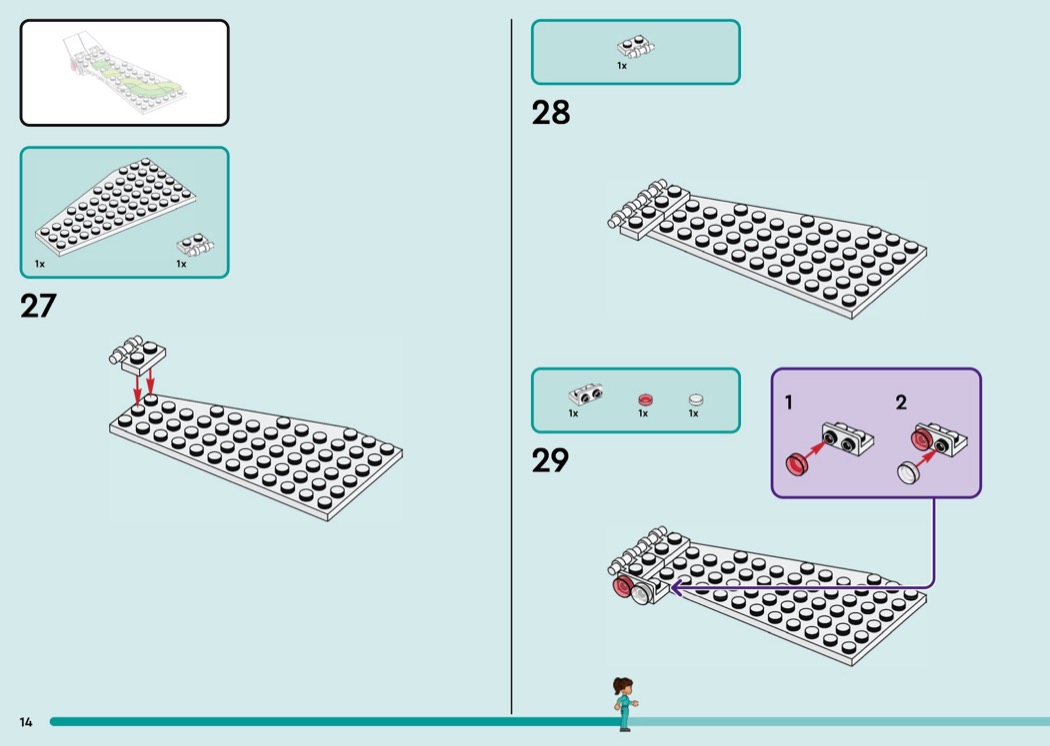 1x

1x

27

1x

28

1x

1x

1x

29

1

2

14