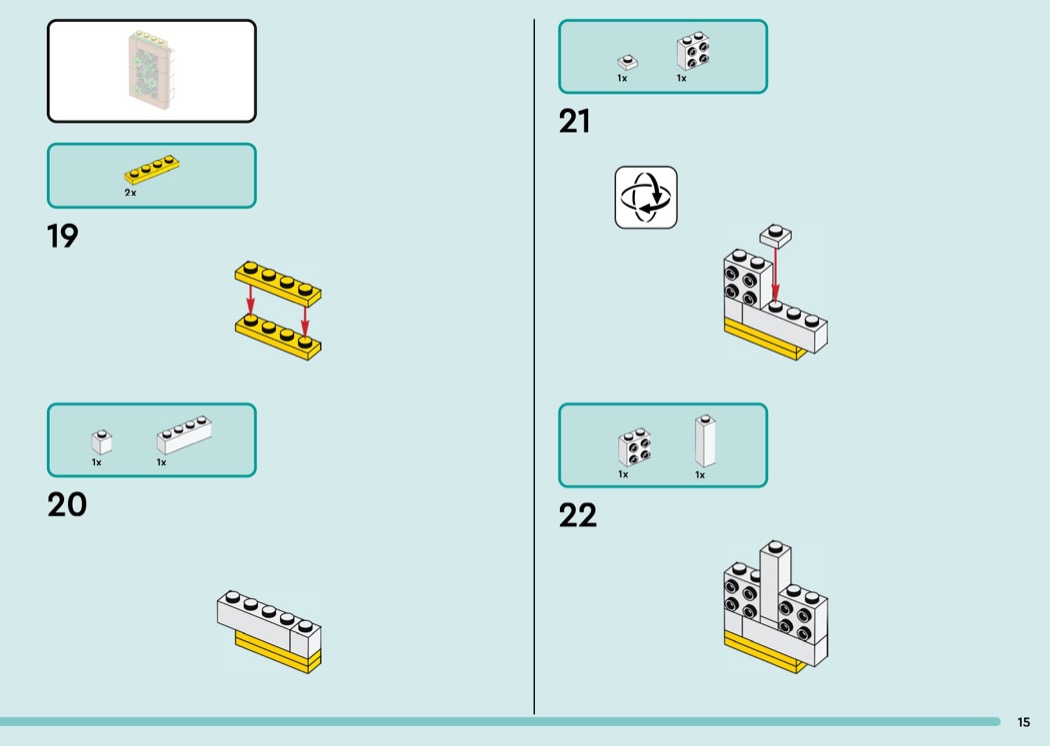 2x

19

1x 1x

20

1x 1x

21

1x 1x

22

15