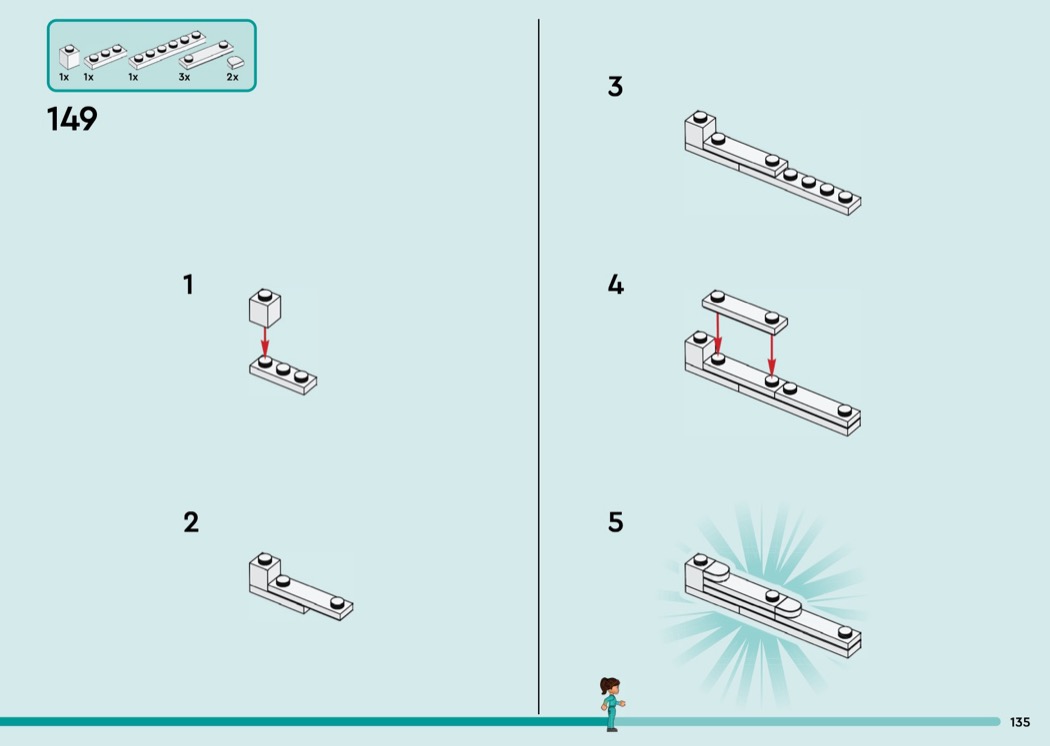 1x 1x 1x 3x 2x

149

1

2

3

4

5

135