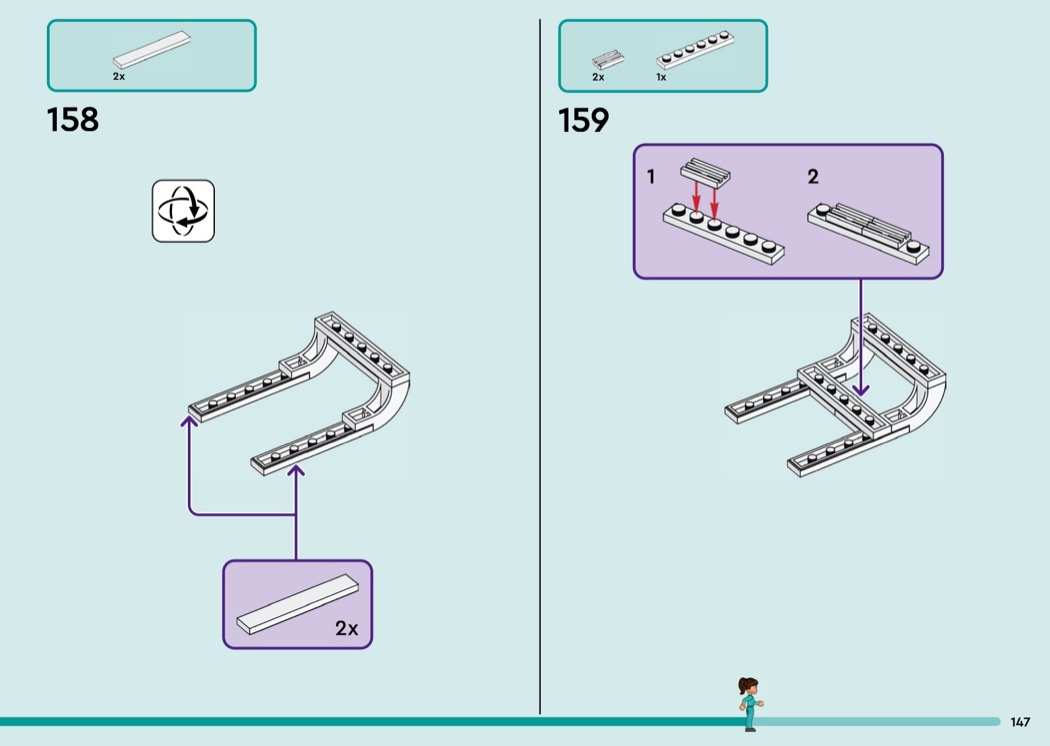 2x

158

2x

2x 1x

159

1

2

147