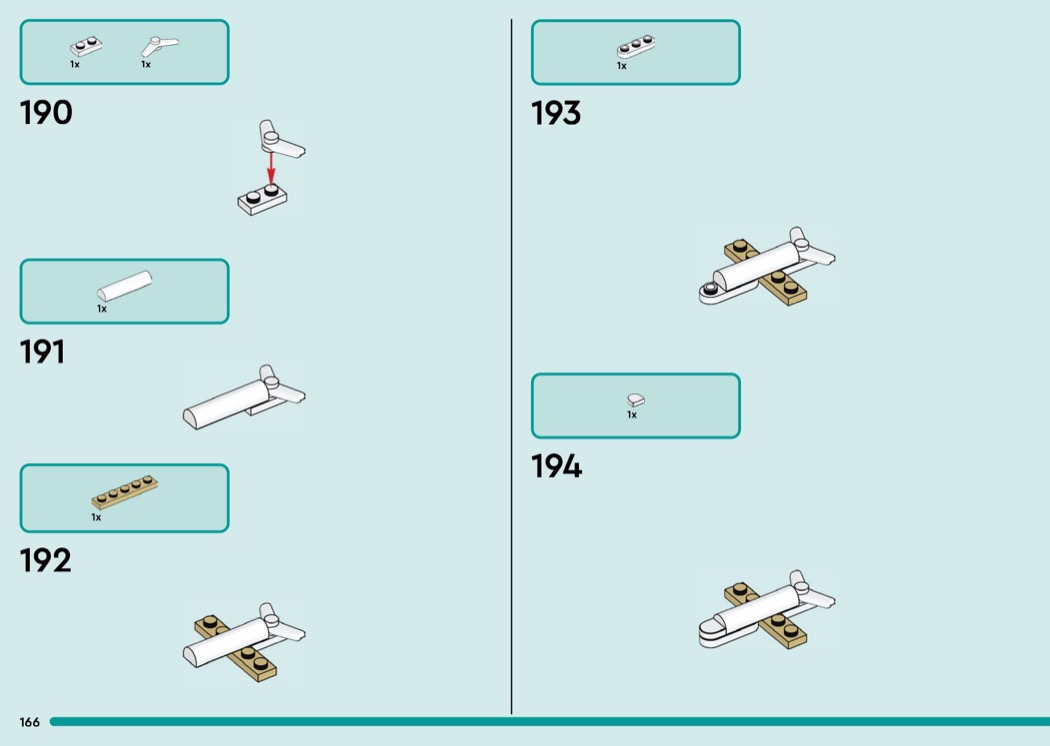 1x 1x

190

1x

191

1x

192

1x

193

1x

194

166