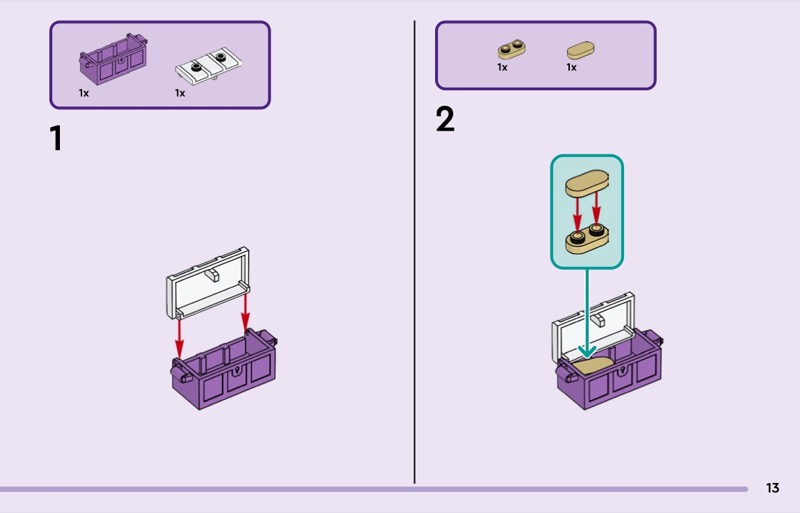 1x 1x

1

1x 1x

2

13