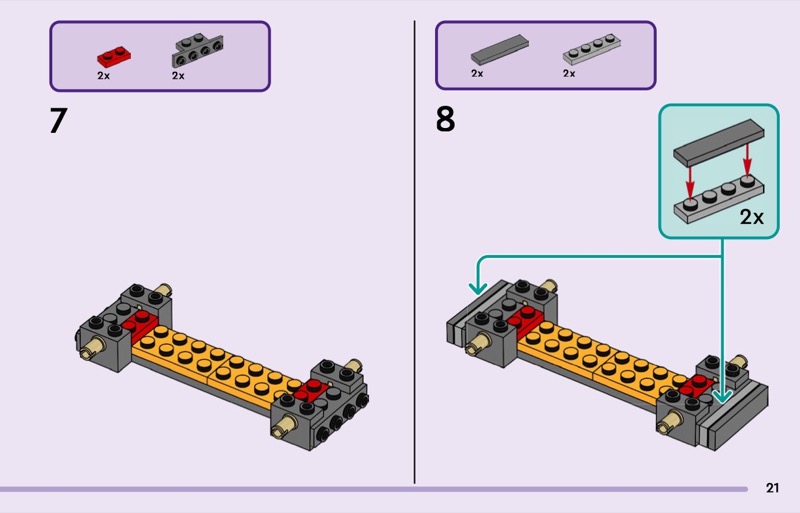 2x 2x

7

2x 2x

8

2x

21