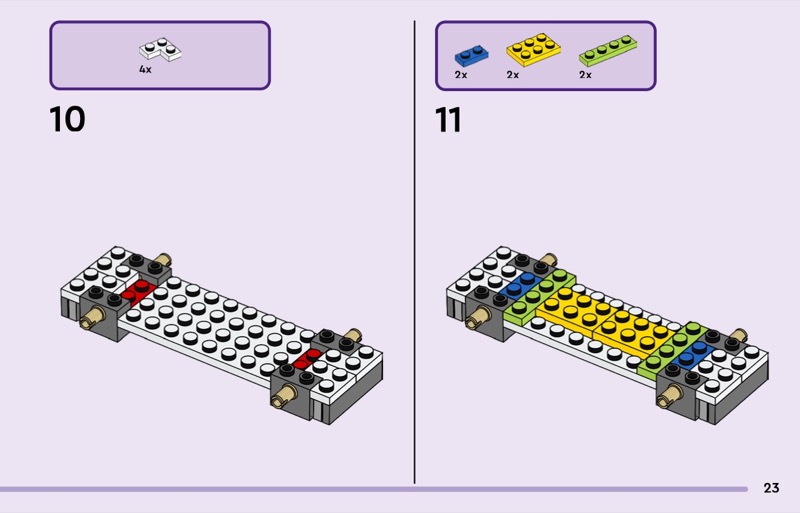 4x

10

2x 2x 2x

11

23