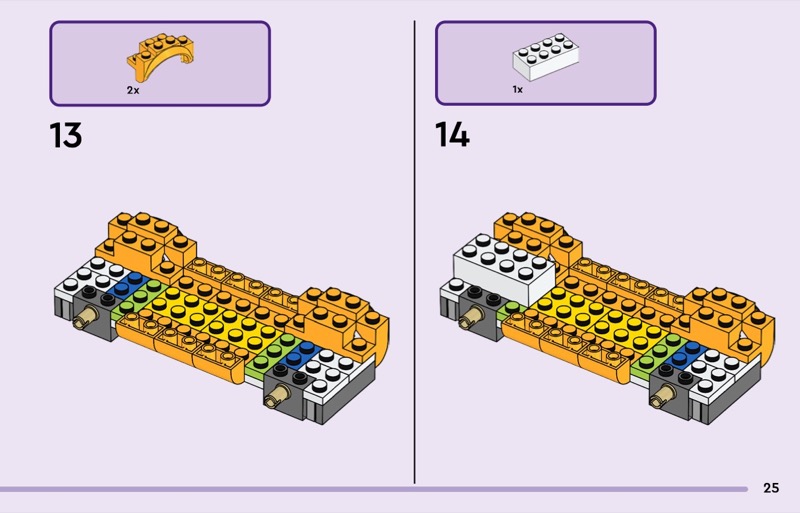 2x

13

1x

14

25