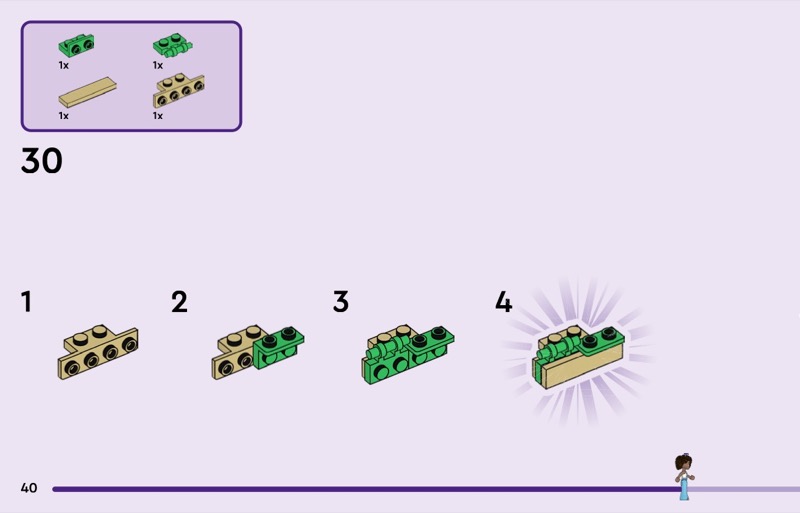 1x
1x
1x
1x

30

1
2
3
4

40