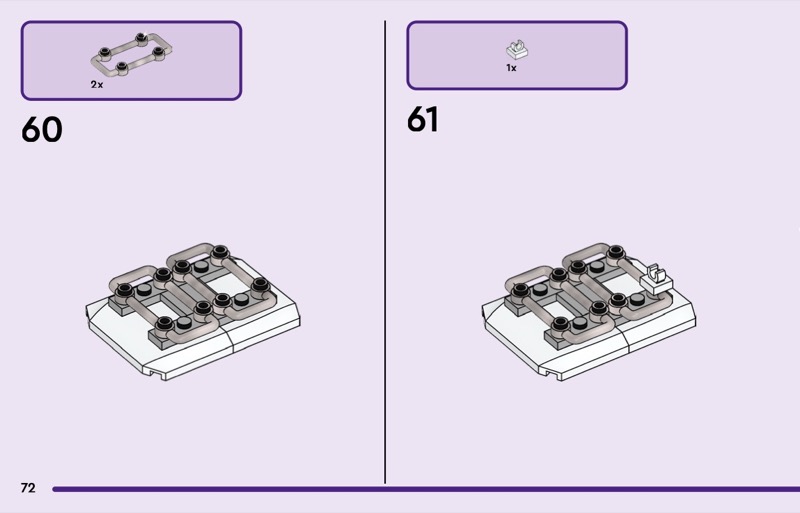 2x

60

1x

61

72