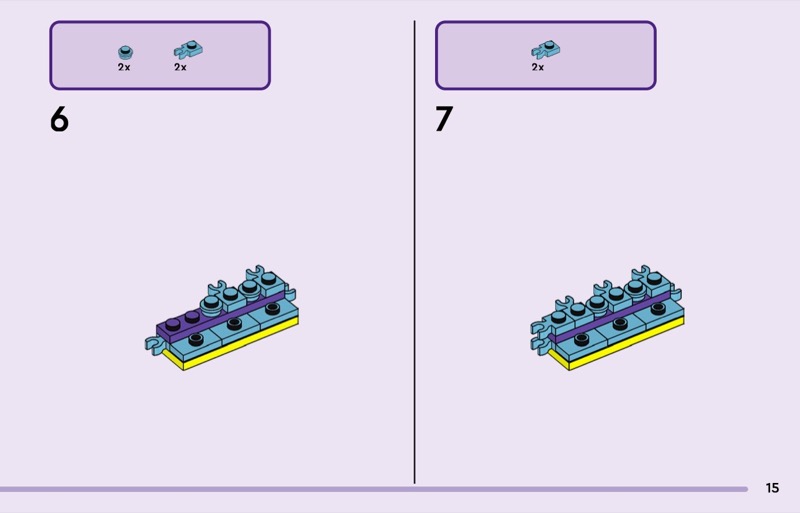 2x 2x

6

2x

7

15