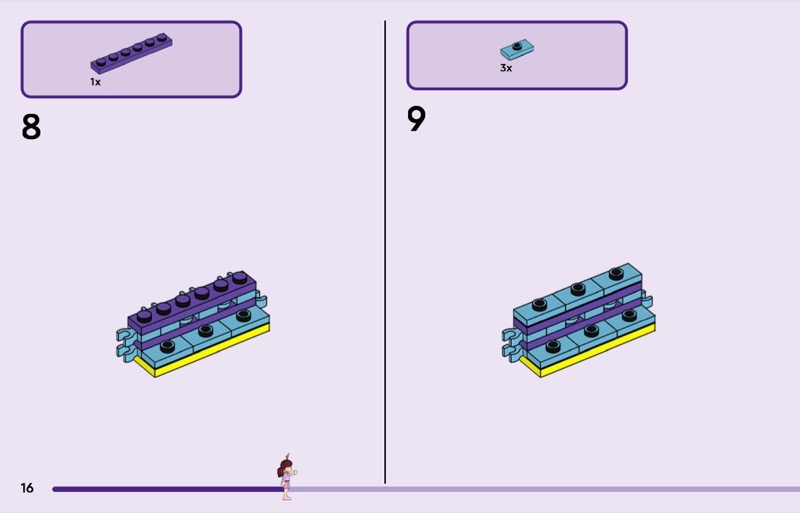 1x

8

3x

9

16