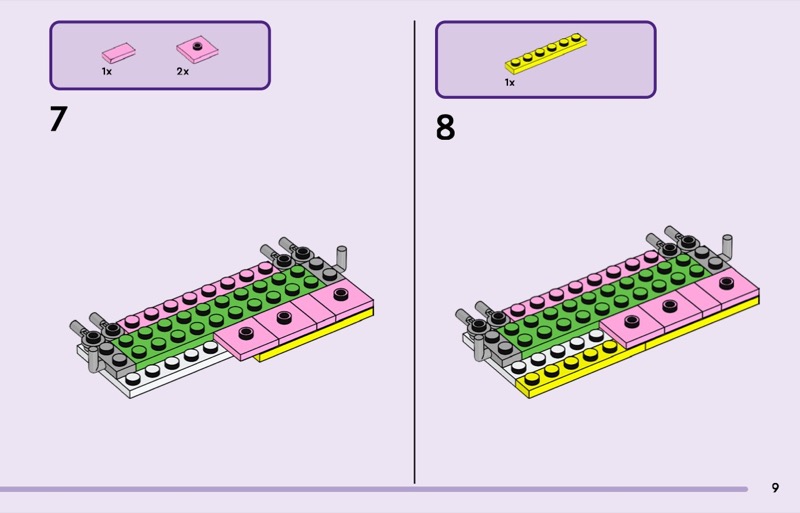 1x 2x

7

1x

8

9