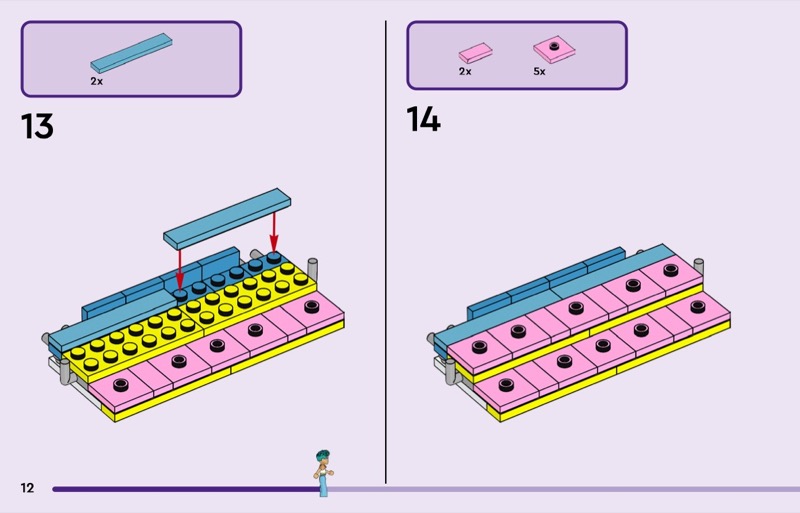 2x

13

2x

5x

14

12