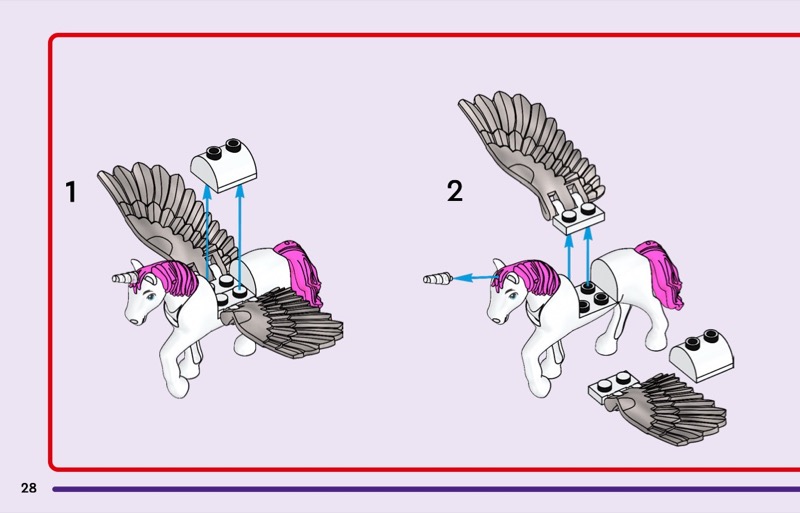 1

2

28