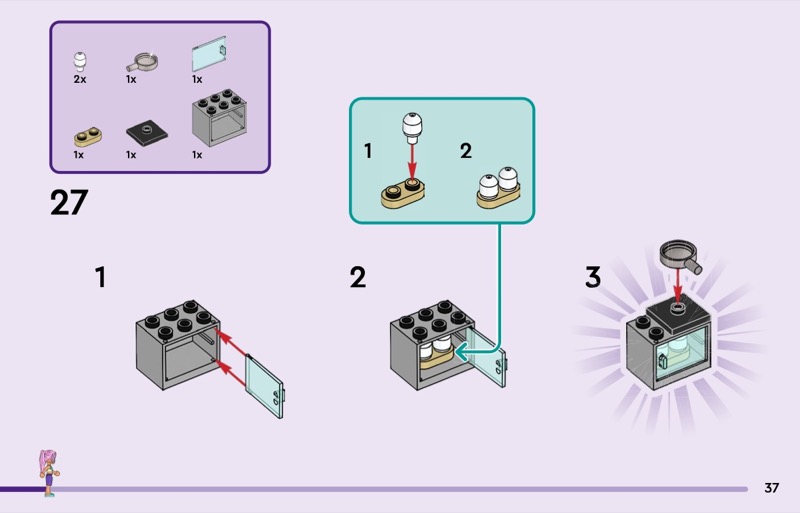 2x
1x
1x
1x
1x
1x

27

1
2

1
2
3

37