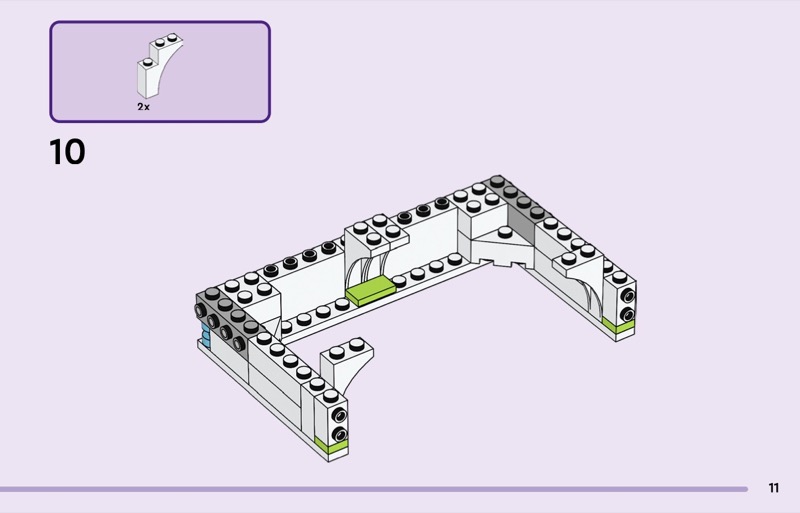 2x

10

11