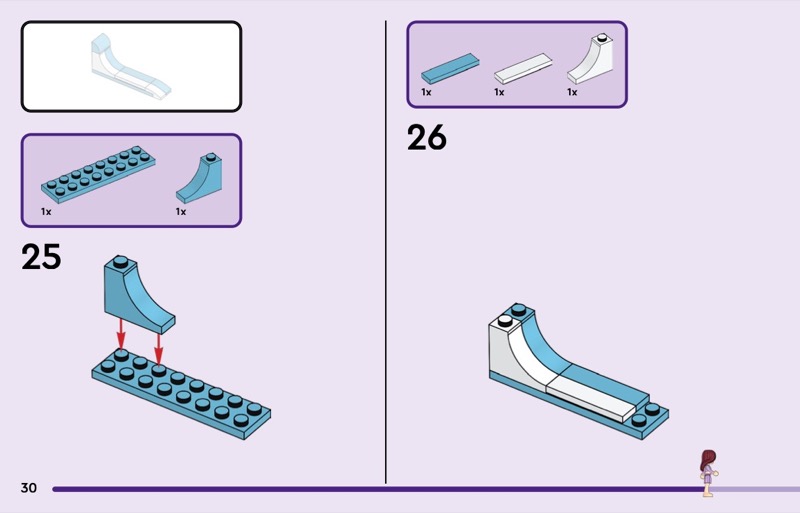 1x

1x

25

1x

1x

1x

26

30