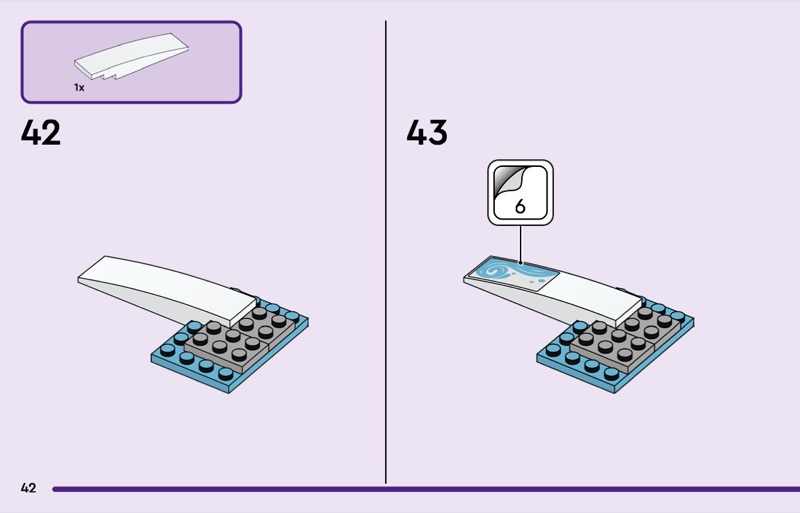 1x

42

43

6

42