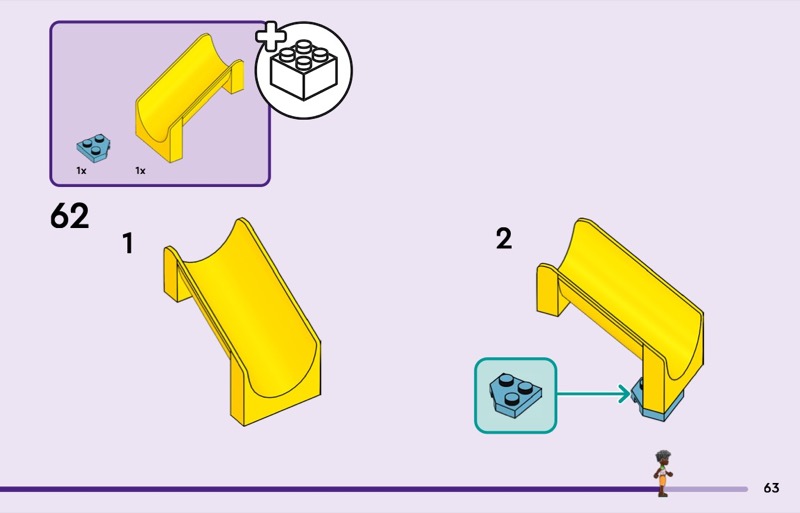 1x 1x

62

1

2

63