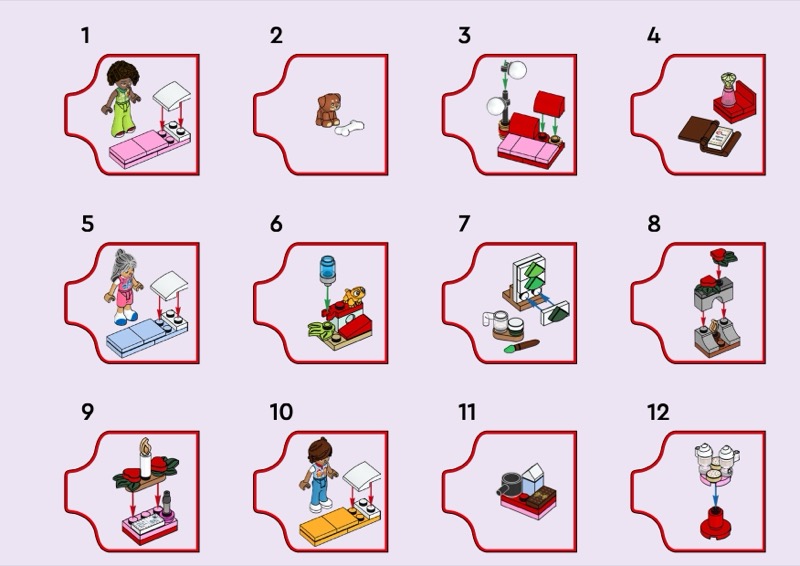 1

2

3

4

5

6

7

8

9

10

11

12