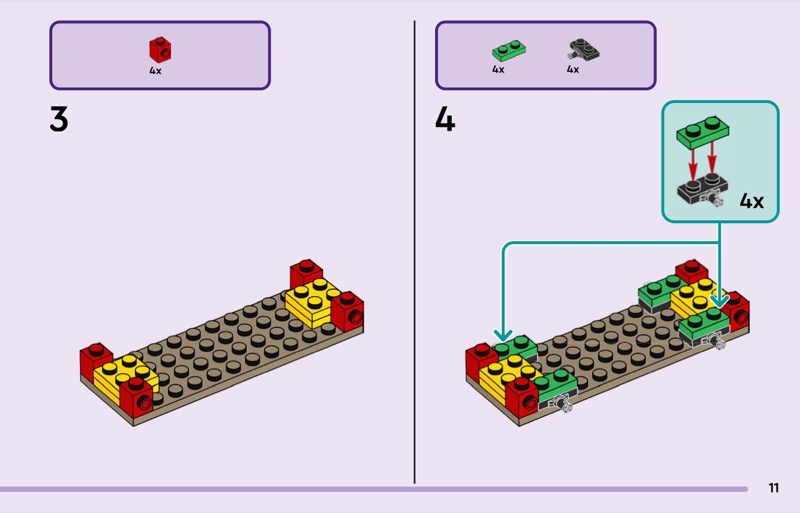 4x

3

4x 4x

4

4x

11