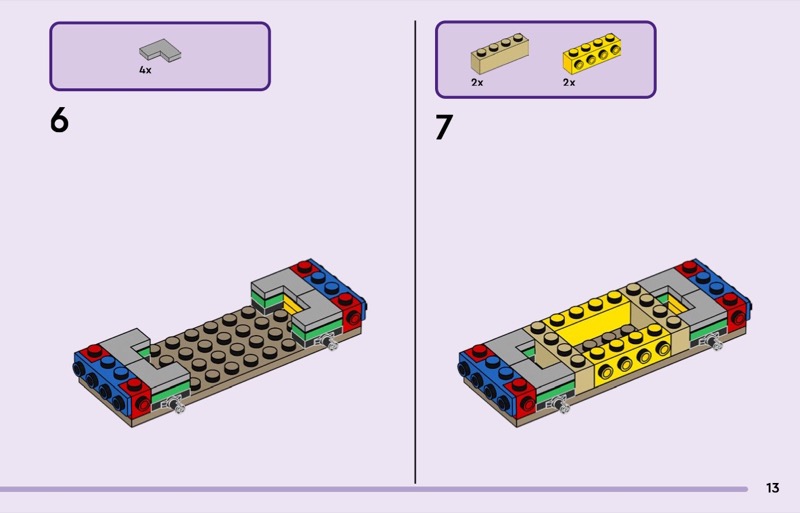 4x

6

2x 2x

7

13