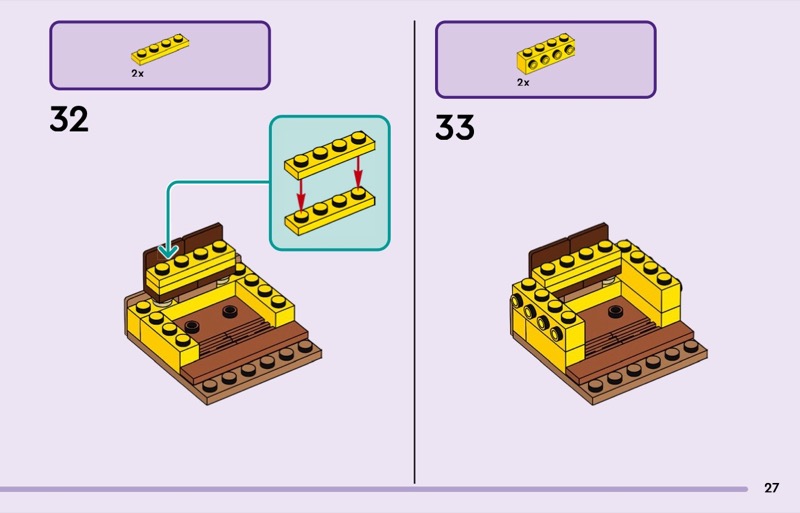 2x

32

2x

33

27