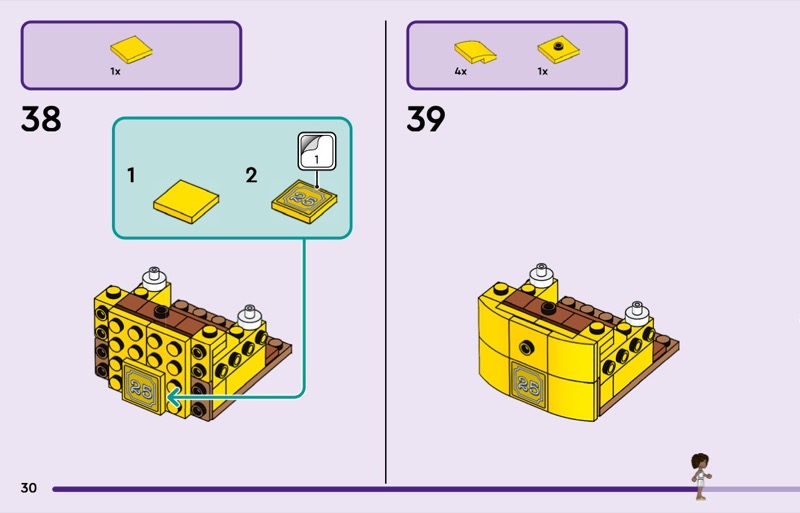 1x

38

1

2

1

25

25

4x

1x

39

25

30