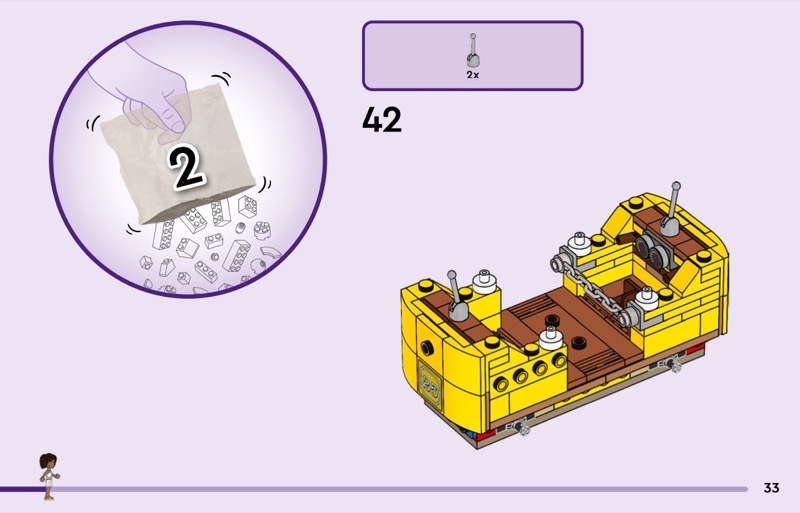 2

2x

42

33