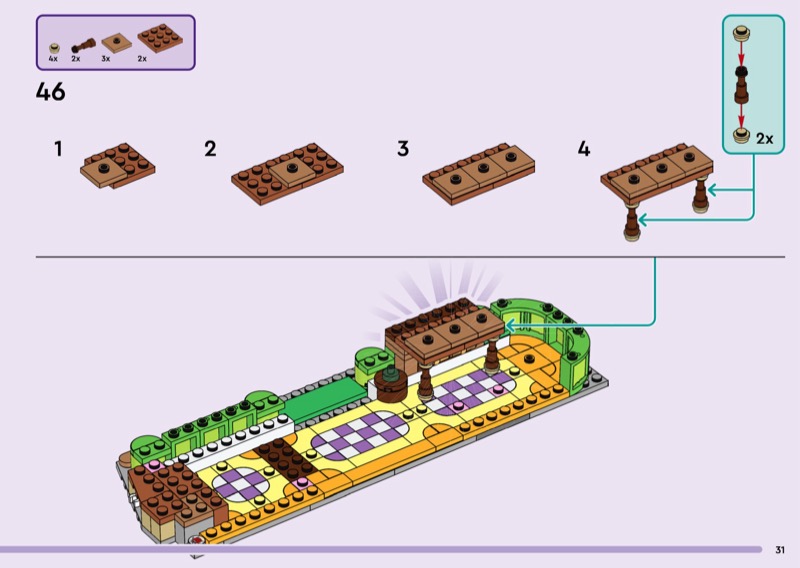 4x 2x 3x 2x

46

1

2

3

4

2x

31