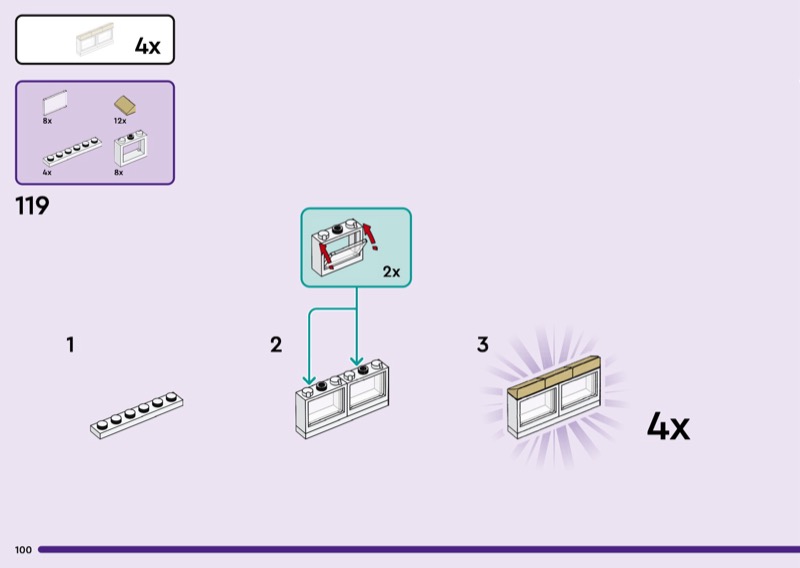 4x

8x
12x
4x
8x

119

2x

1

2

3

4x

100