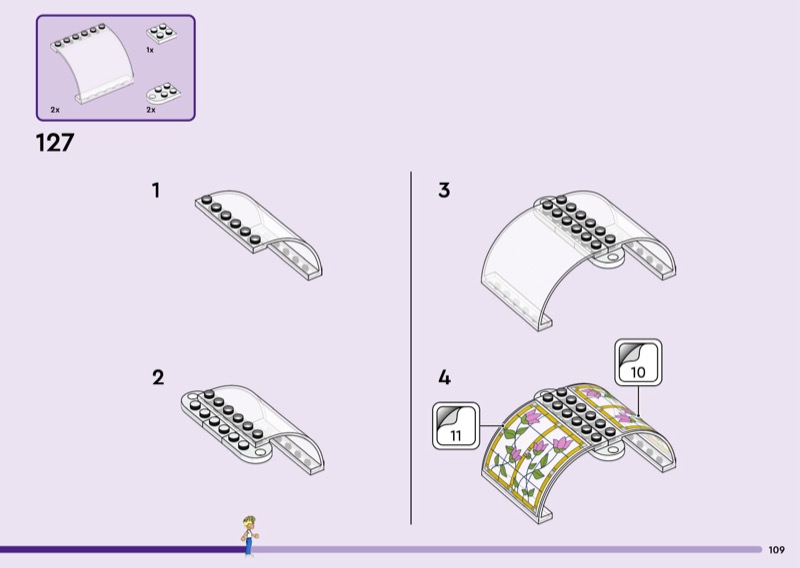 1x
2x
2x

127

1

2

3

4

10

11

109