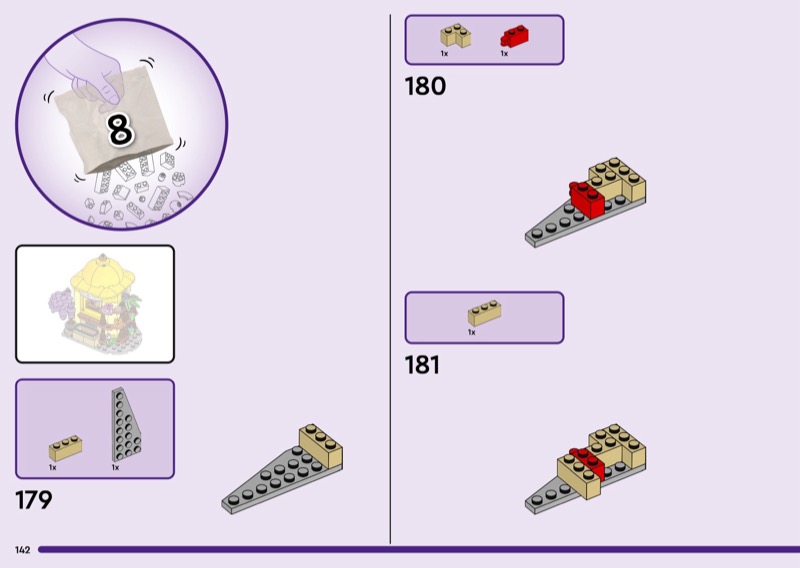 8

1x 1x

179

1x 1x

180

1x

181

142