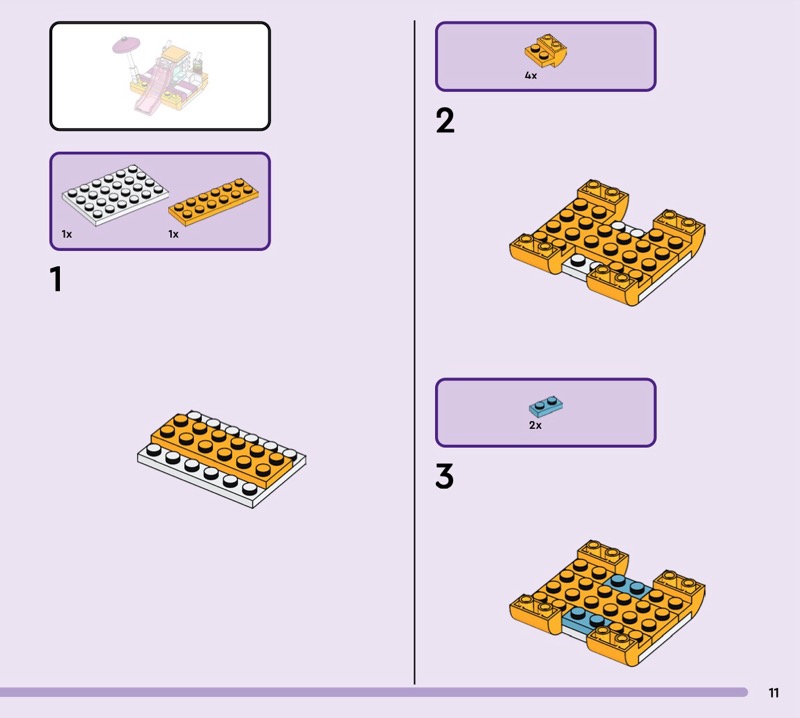 1x 1x

1

4x

2

2x

3

11