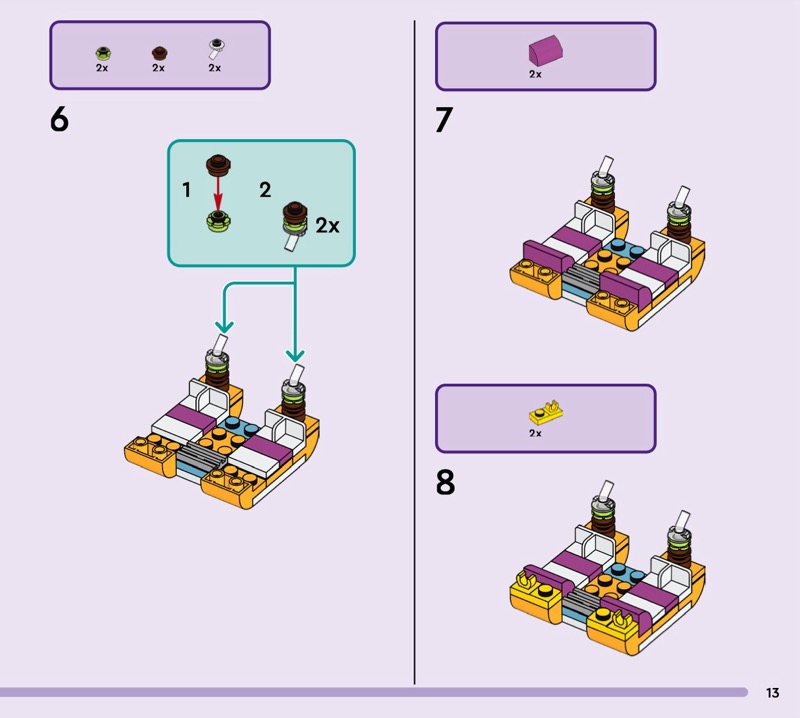 2x 2x 2x

6

1 2 2x

2x

7

2x

8

13