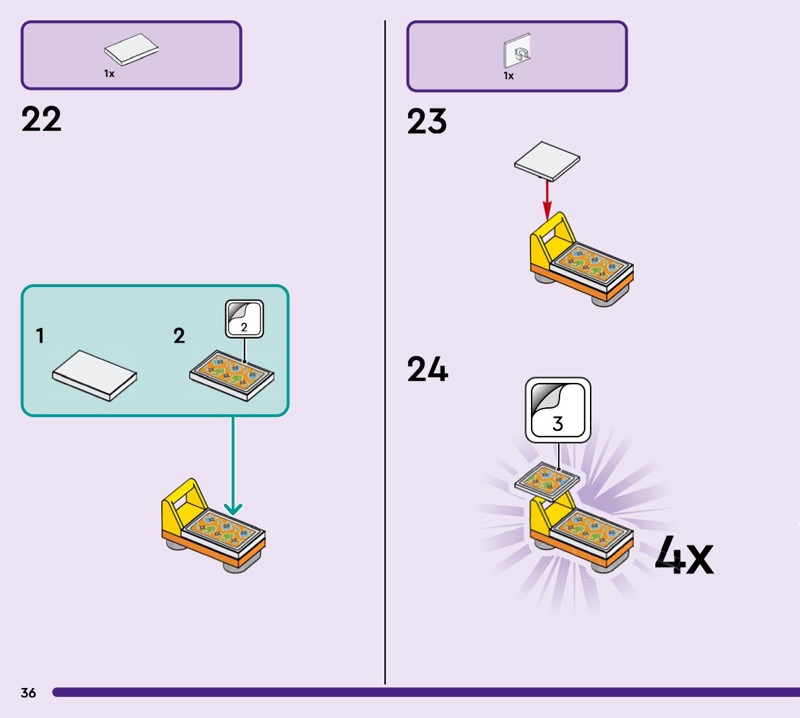 1x

22

1

2

2

1x

23

24

3

4x

36