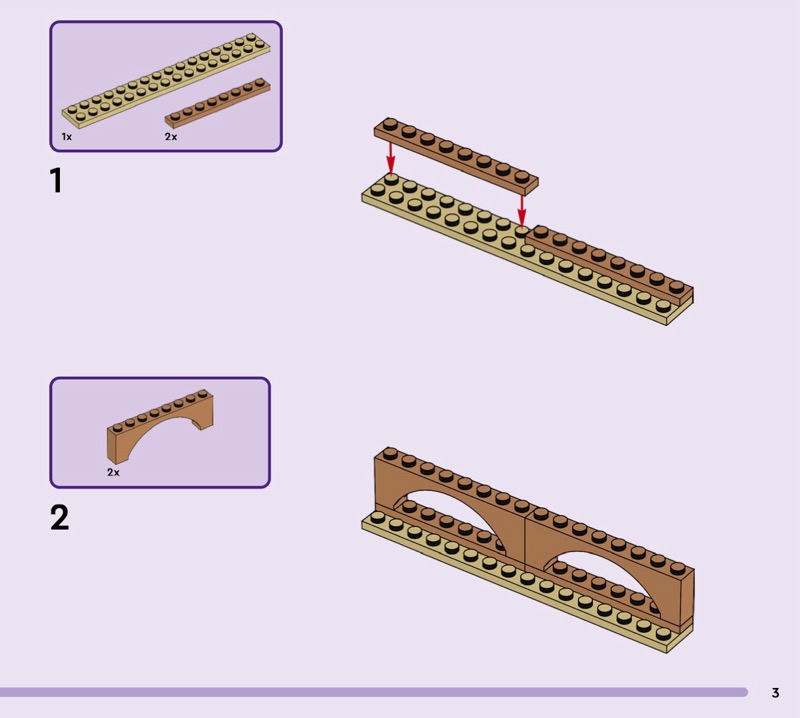 1x

2x

1

2x

2

3