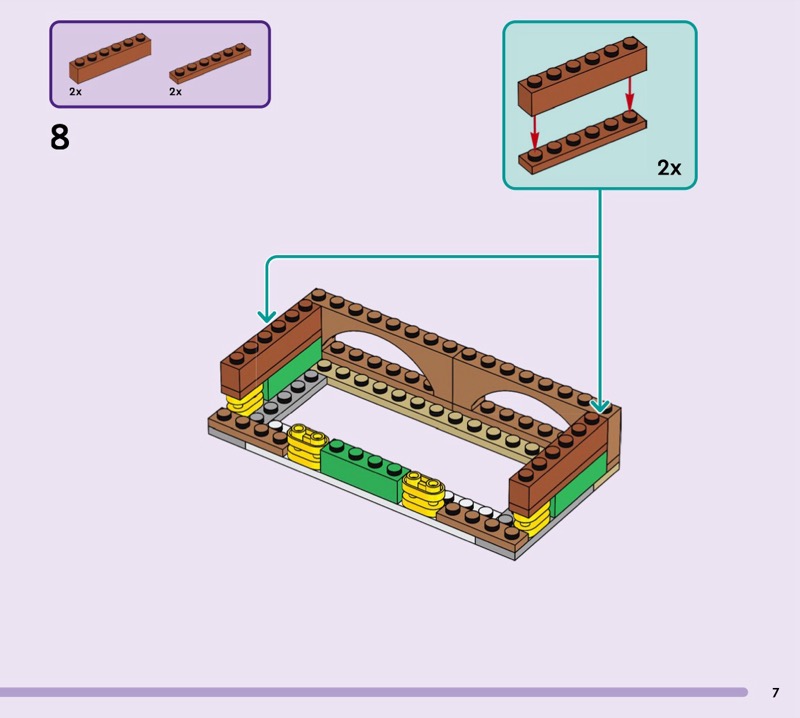 2x 2x

8

2x

7