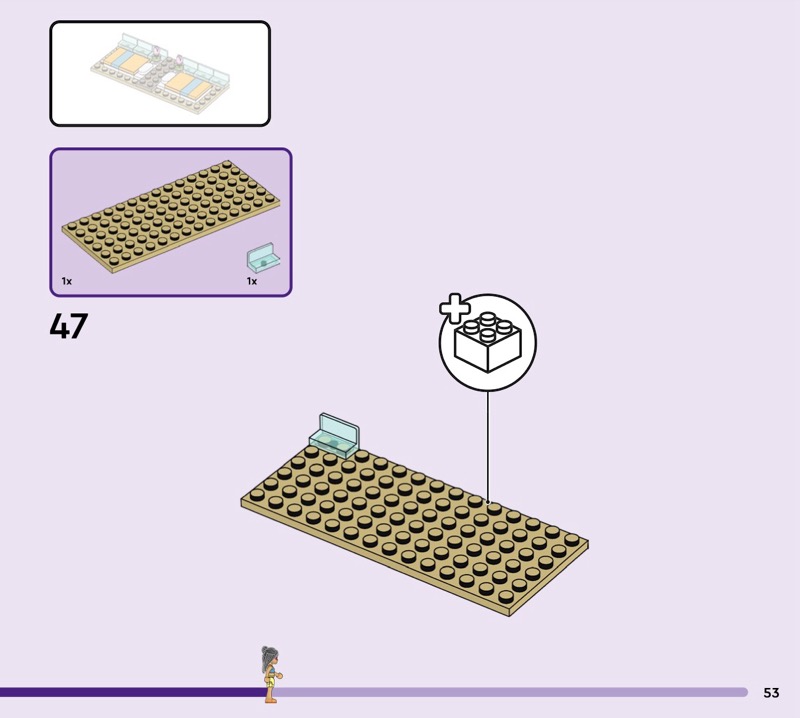 1x
1x

47

53