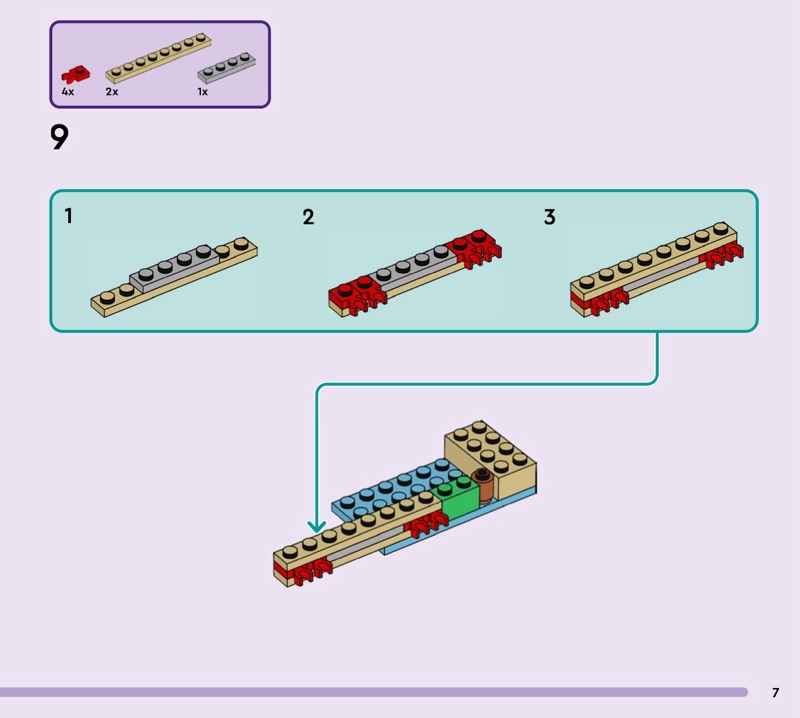 4x 2x 1x

9

1

2

3

7