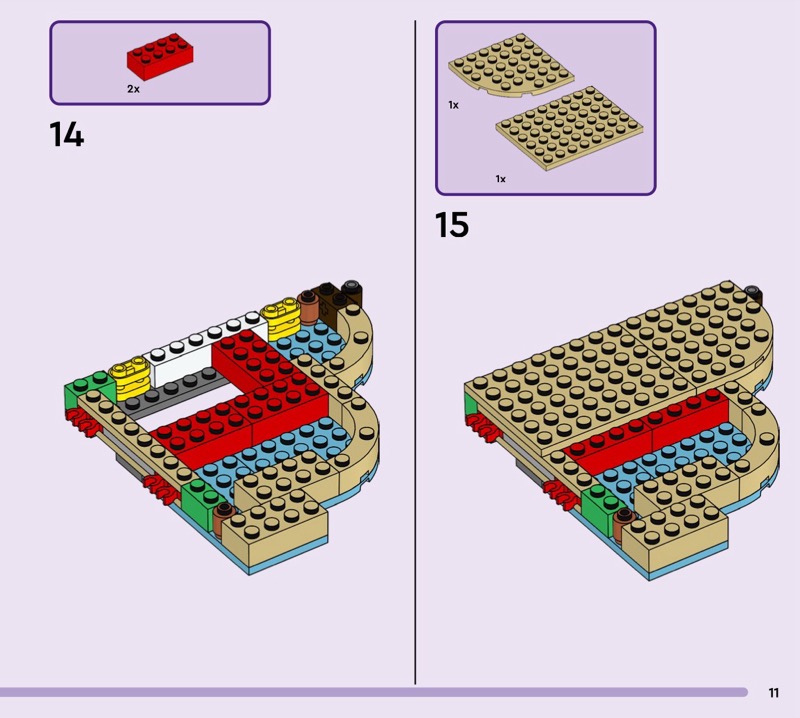 2x

14

1x

1x

15

11