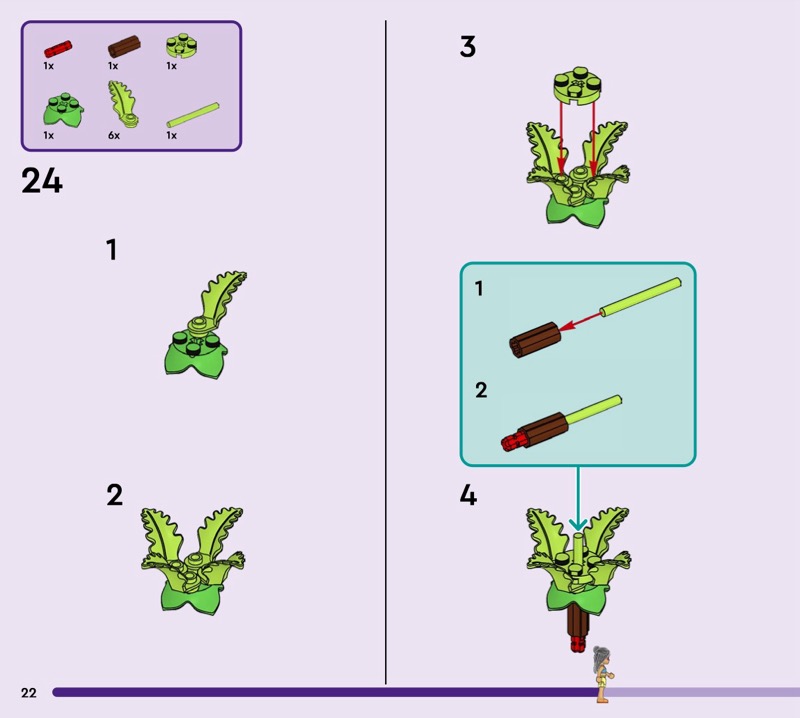 1x
1x
1x
1x
6x
1x

24

1

2

3

1

2

4

22