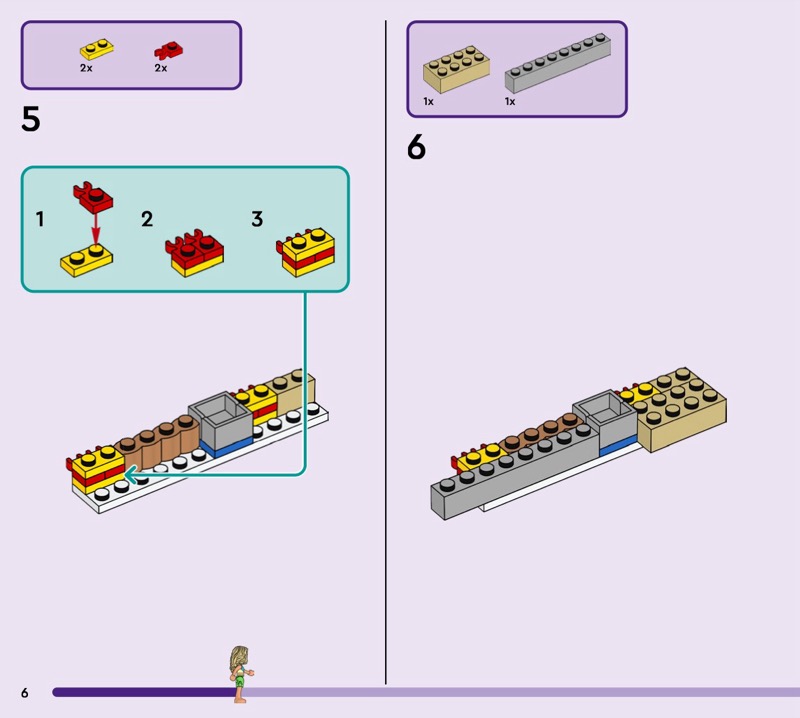 2x 2x

5

1 2 3

1x 1x

6

6