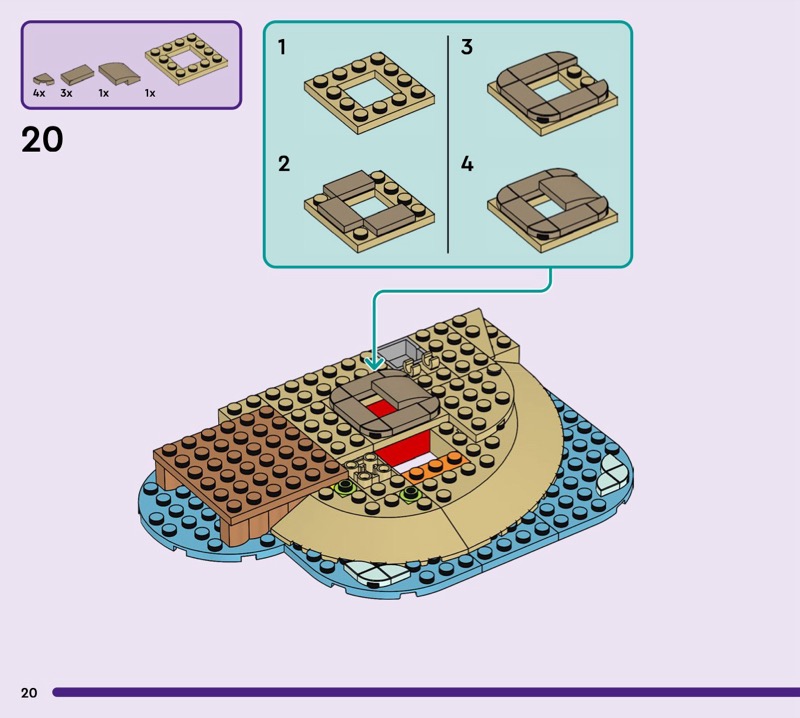 4x 3x 1x 1x

20

1

2

3

4

20