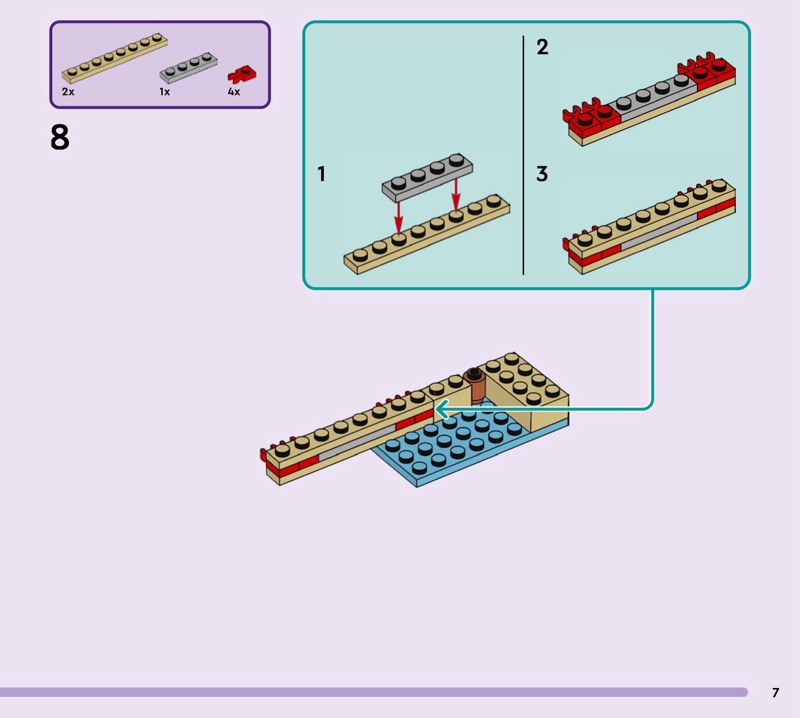 2x
1x
4x

8

1

2

3

7