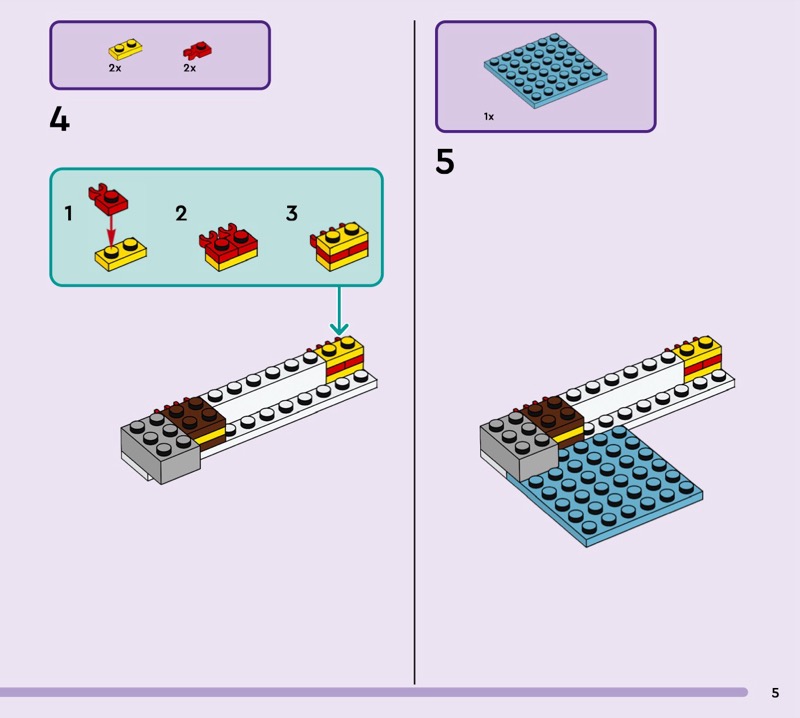 2x
2x

4

1
2
3

1x

5

5