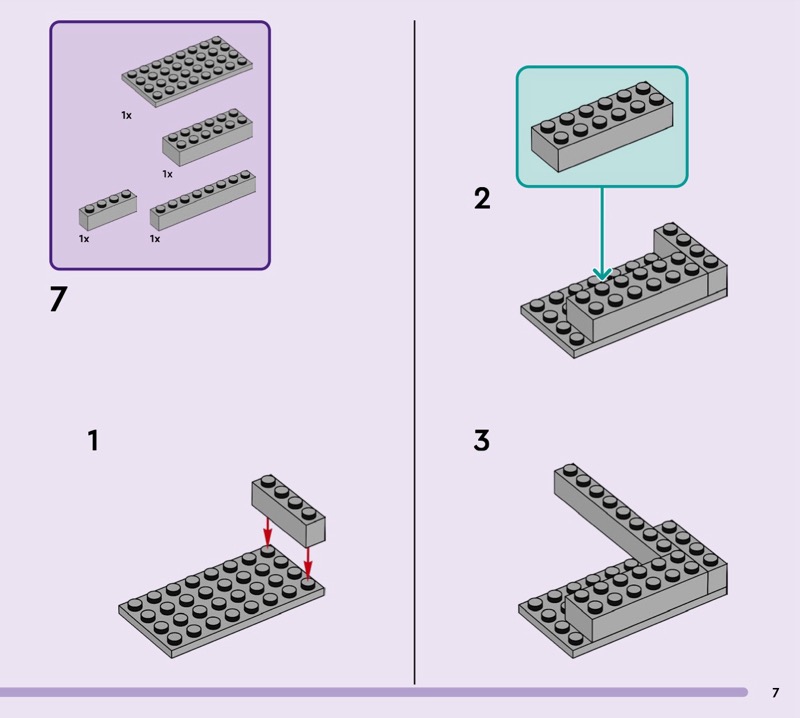 1x

1x

1x

1x

7

1

2

3

7